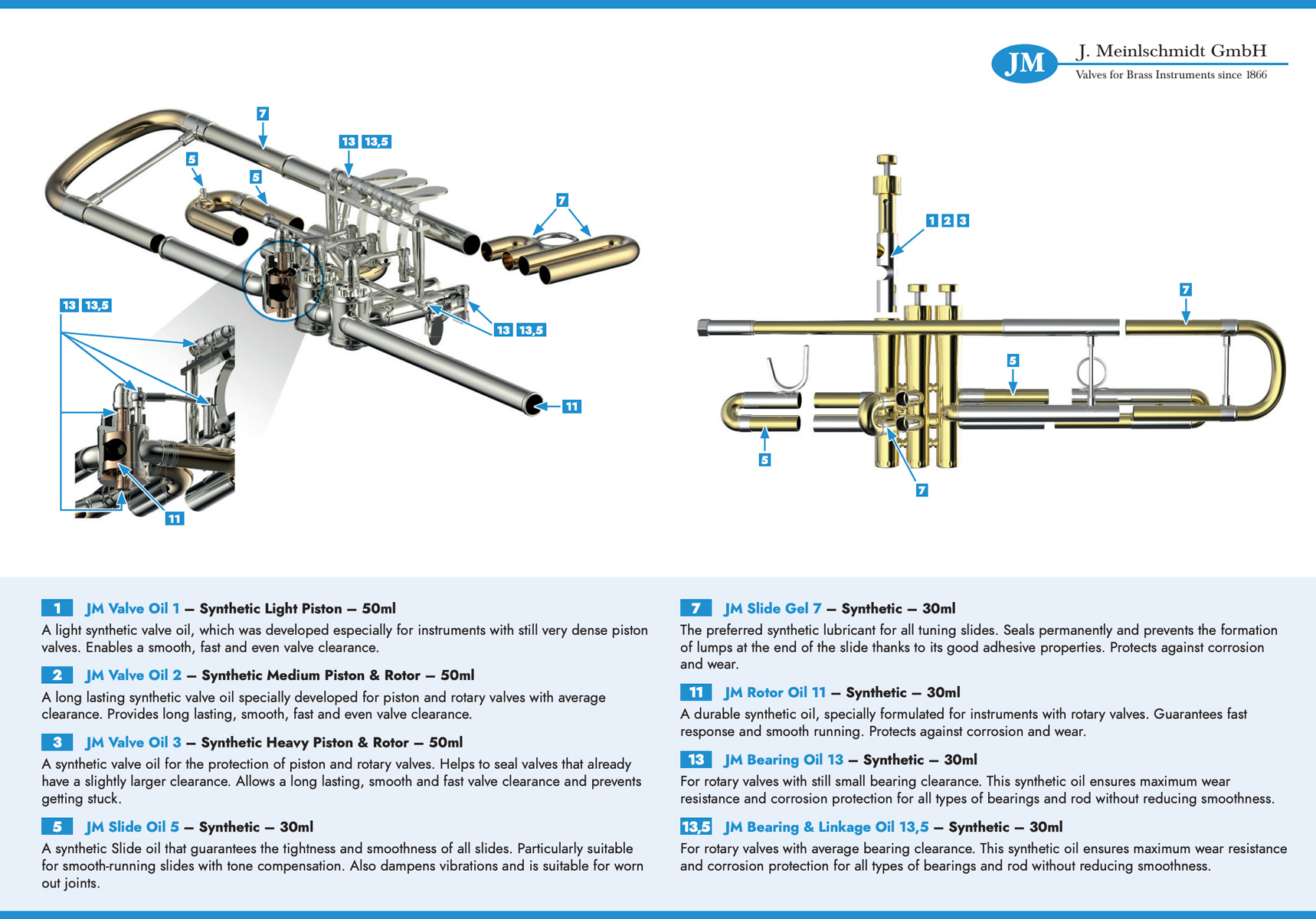 JM J. Meinlschmidt GmbH
Valves for Brass Instruments since 1866

7
13 13,5
5
5
7
13 13,5
13 13,5
11
11

1 2 3
7
5
5
7

1 JM Valve Oil 1 – Synthetic Light Piston – 50ml
A light synthetic valve oil, which was developed especially for instruments with still very dense piston valves. Enables a smooth, fast and even valve clearance.

2 JM Valve Oil 2 – Synthetic Medium Piston & Rotor – 50ml
A long lasting synthetic valve oil specially developed for piston and rotary valves with average clearance. Provides long lasting, smooth, fast and even valve clearance.

3 JM Valve Oil 3 – Synthetic Heavy Piston & Rotor – 50ml
A synthetic valve oil for the protection of piston and rotary valves. Helps to seal valves that already have a slightly larger clearance. Allows a long lasting, smooth and fast valve clearance and prevents getting stuck.

5 JM Slide Oil 5 – Synthetic – 30ml
A synthetic Slide oil that guarantees the tightness and smoothness of all slides. Particularly suitable for smooth-running slides with tone compensation. Also dampens vibrations and is suitable for worn out joints.

7 JM Slide Gel 7 – Synthetic – 30ml
The preferred synthetic lubricant for all tuning slides. Seals permanently and prevents the formation of lumps at the end of the slide thanks to its good adhesive properties. Protects against corrosion and wear.

11 JM Rotor Oil 11 – Synthetic – 30ml
A durable synthetic oil, specially formulated for instruments with rotary valves. Guarantees fast response and smooth running. Protects against corrosion and wear.

13 JM Bearing Oil 13 – Synthetic – 30ml
For rotary valves with still small bearing clearance. This synthetic oil ensures maximum wear resistance and corrosion protection for all types of bearings and rod without reducing smoothness.

13,5 JM Bearing & Linkage Oil 13,5 – Synthetic – 30ml
For rotary valves with average bearing clearance. This synthetic oil ensures maximum wear resistance and corrosion protection for all types of bearings and rod without reducing smoothness.