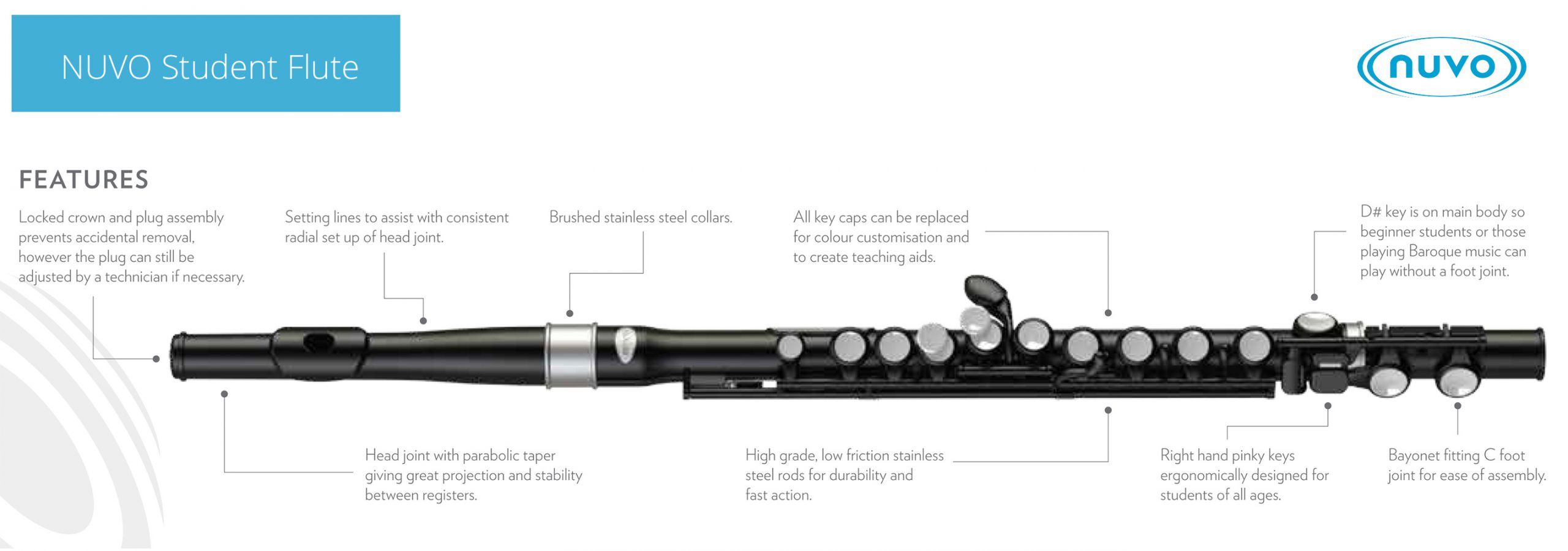 NUVO Student Flute

nuvo

FEATURES

Locked crown and plug assembly prevents accidental removal, however the plug can still be adjusted by a technician if necessary.

Setting lines to assist with consistent radial set up of head joint.

Brushed stainless steel collars.

All key caps can be replaced for colour customisation and to create teaching aids.

D# key is on main body so beginner students or those playing Baroque music can play without a foot joint.

Head joint with parabolic taper giving great projection and stability between registers.

High grade, low friction stainless steel rods for durability and fast action.

Right hand pinky keys ergonomically designed for students of all ages.

Bayonet fitting C foot joint for ease of assembly.